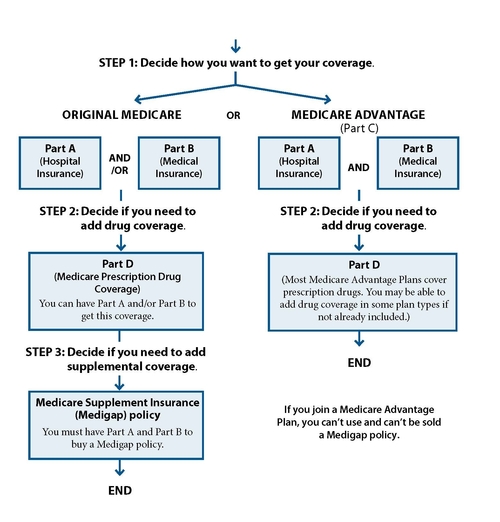 STEP 1: Decide how you want to get your coverage.

ORIGINAL MEDICARE

OR

MEDICARE ADVANTAGE
(Part C)

Part A
(Hospital Insurance)

AND /OR

Part B
(Medical Insurance)

STEP 2: Decide if you need to add drug coverage.

Part D
(Medicare Prescription Drug Coverage)
You can have Part A and/or Part B to get this coverage.

STEP 3: Decide if you need to add supplemental coverage.

Medicare Supplement Insurance (Medigap) policy
You must have Part A and Part B to buy a Medigap policy.

END

Part A
(Hospital Insurance)

AND

Part B
(Medical Insurance)

STEP 2: Decide if you need to add drug coverage.

Part D
(Most Medicare Advantage Plans cover prescription drugs. You may be able to add drug coverage in some plan types if not already included.)

END

If you join a Medicare Advantage Plan, you can't use and can't be sold a Medigap policy.